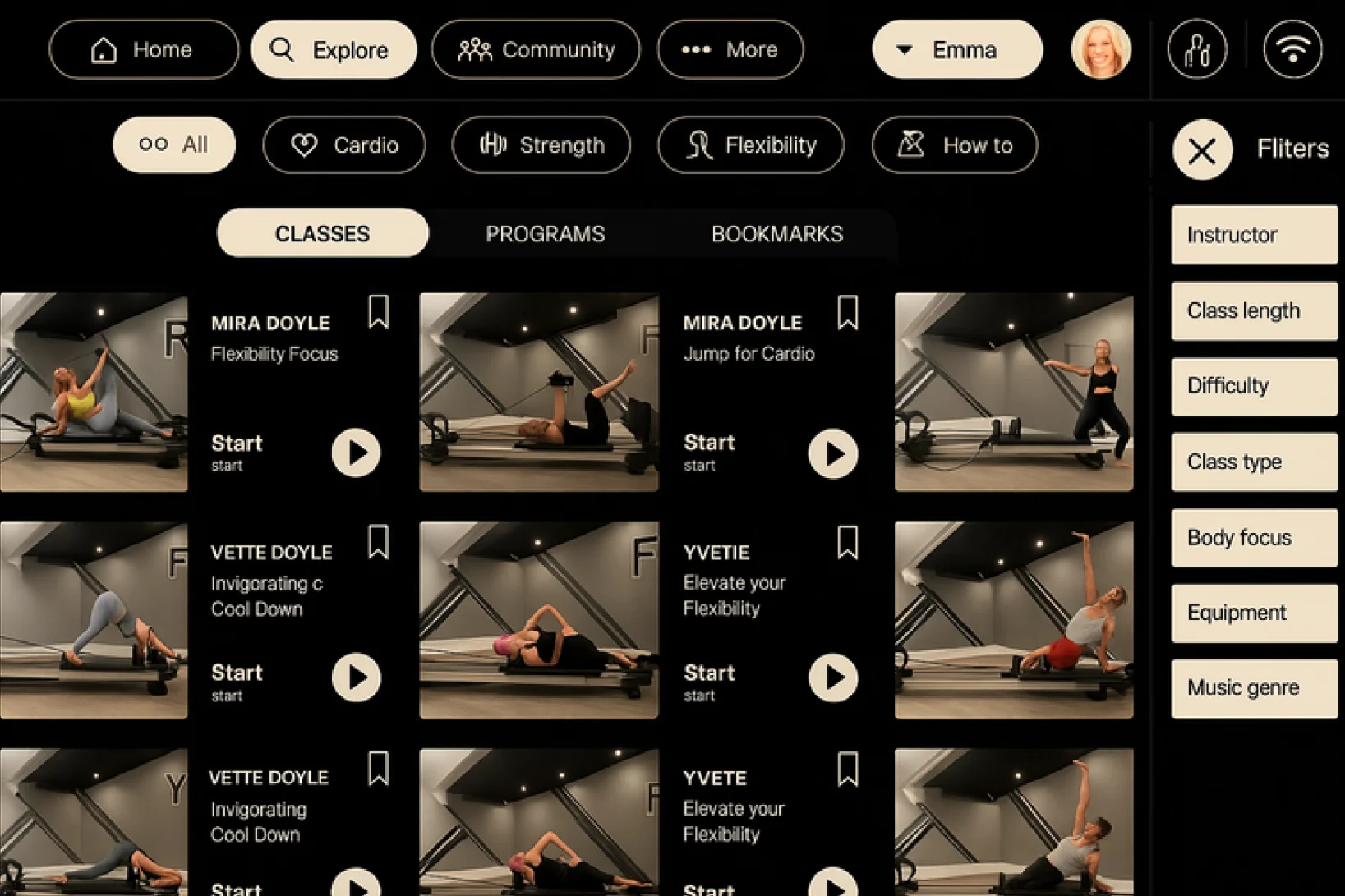 Home
Explore
Community
More
Emma

All
Cardio
Strength
Flexibility
How to

Fliters

CLASSES
PROGRAMS
BOOKMARKS

MIRA DOYLE
Flexibility Focus
Start
start

MIRA DOYLE
Jump for Cardio
Start
start

VETTE DOYLE
Invigorating c Cool Down
Start
start

YVETIE
Elevate your Flexibility
Start
start

VETTE DOYLE
Invigorating Cool Down
Start

YVETE
Elevate your Flexibility
Start

Instructor
Class length
Difficulty
Class type
Body focus
Equipment
Music genre